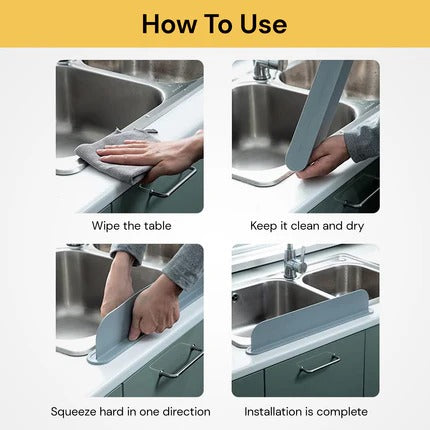 How To Use

Wipe the table

Keep it clean and dry

Squeeze hard in one direction

Installation is complete