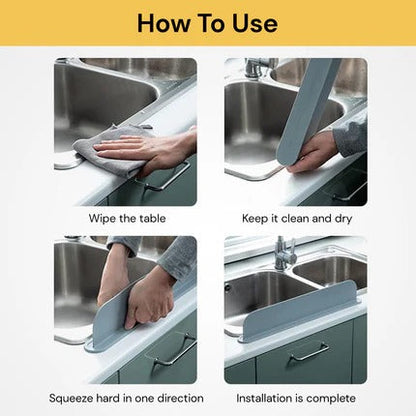 How To Use

Wipe the table

Keep it clean and dry

Squeeze hard in one direction

Installation is complete